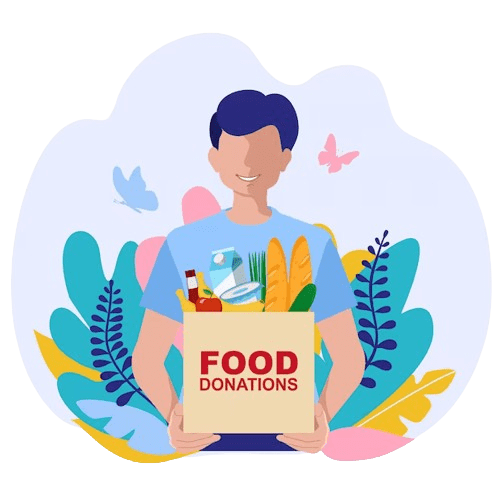 FOOD
DONATIONS